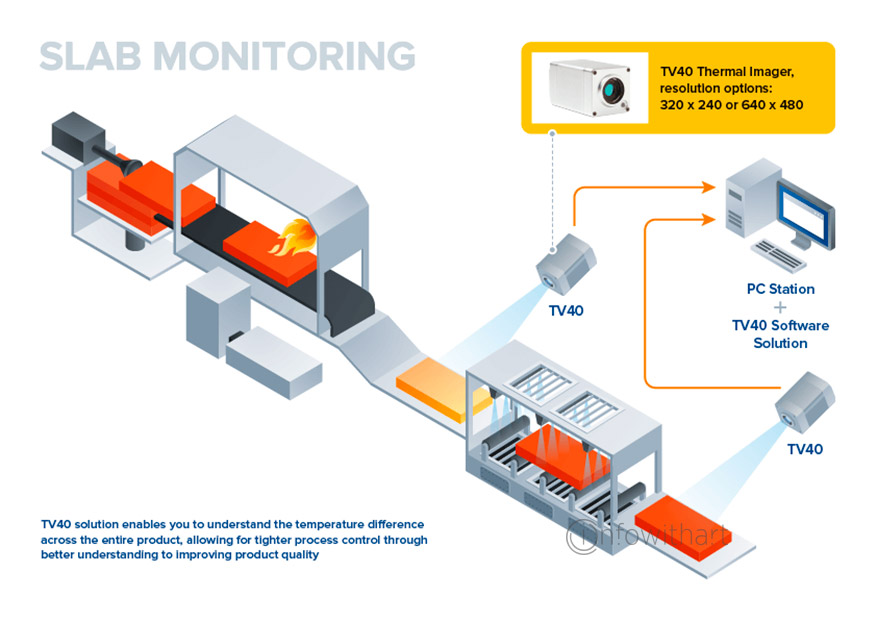 SLAB MONITORING

TV40 Thermal Imager, resolution options: 320 x 240 or 640 x 480

TV40

PC Station + TV40 Software Solution

TV40

TV40 solution enables you to understand the temperature difference across the entire product, allowing for tighter process control through better understanding to improving product quality

Infowithart