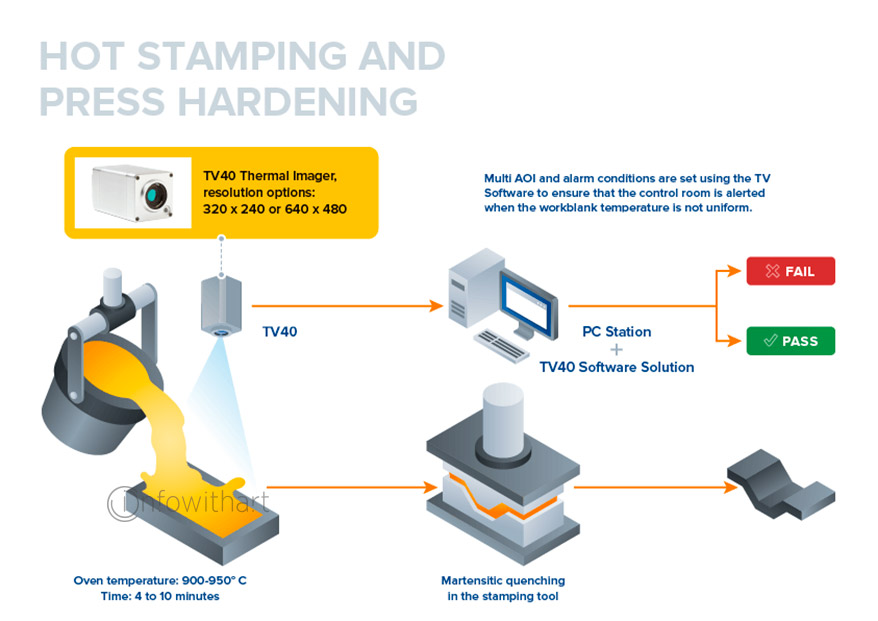 HOT STAMPING AND PRESS HARDENING

TV40 Thermal Imager, resolution options: 320 x 240 or 640 x 480

Multi AOI and alarm conditions are set using the TV Software to ensure that the control room is alerted when the workblank temperature is not uniform.

TV40

PC Station
+
TV40 Software Solution

FAIL

PASS

infowithart

Oven temperature: 900-950° C
Time: 4 to 10 minutes

Martensitic quenching in the stamping tool